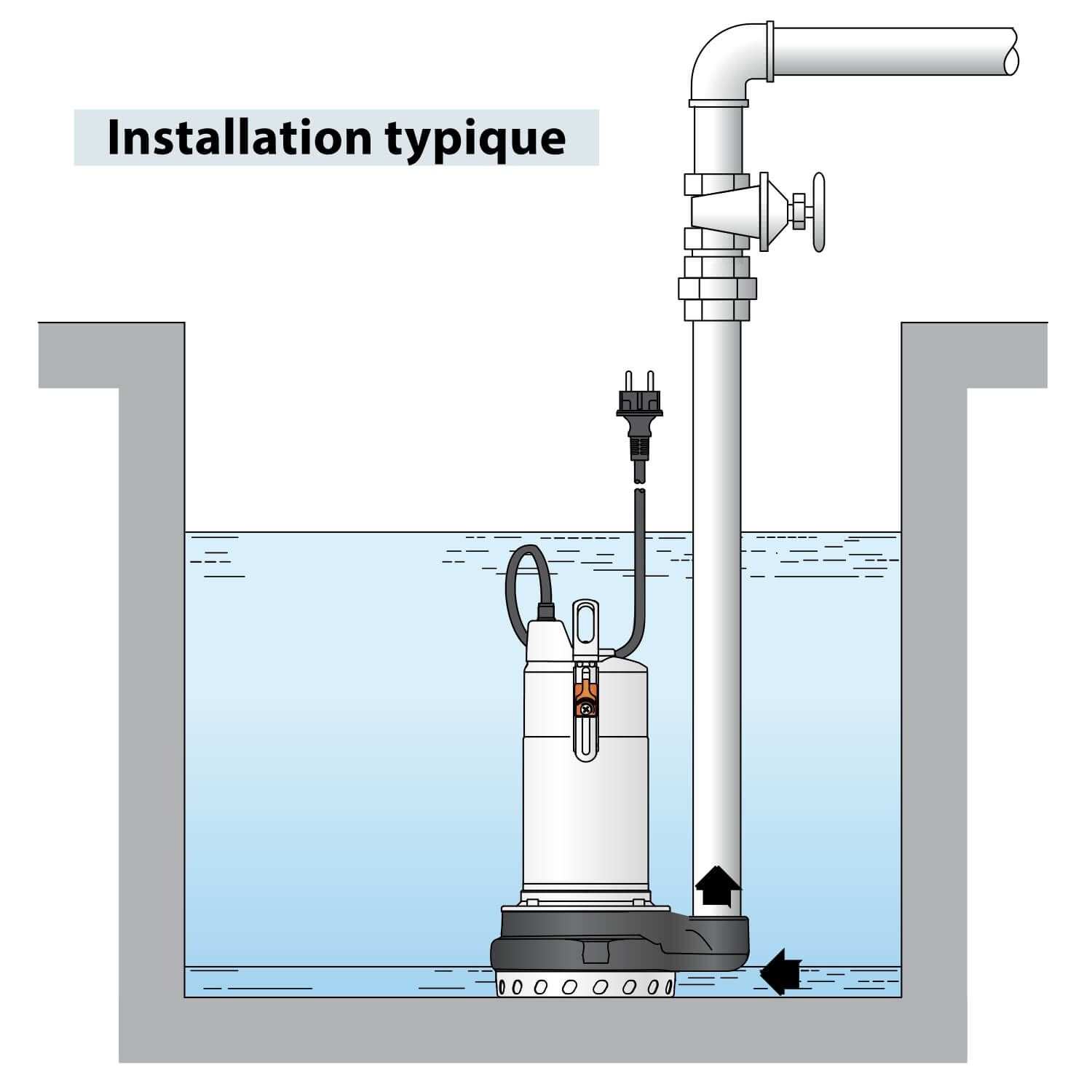 Installation typique