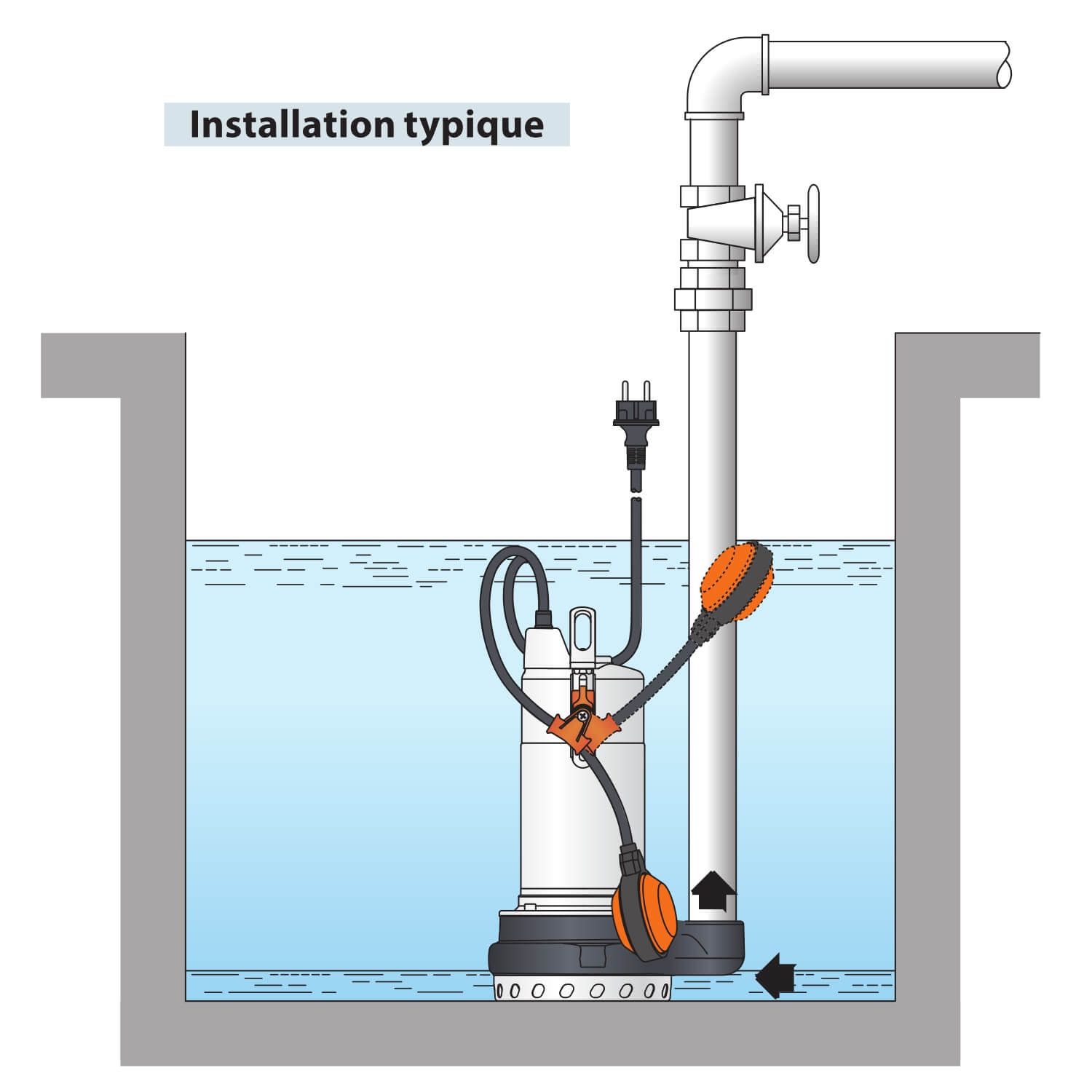 Installation typique