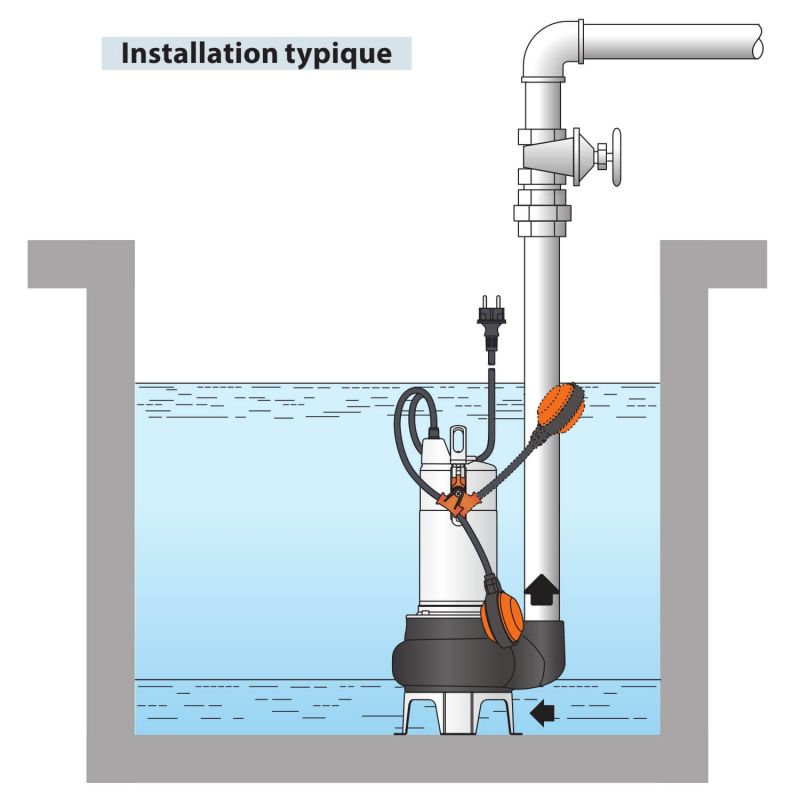 Installation typique