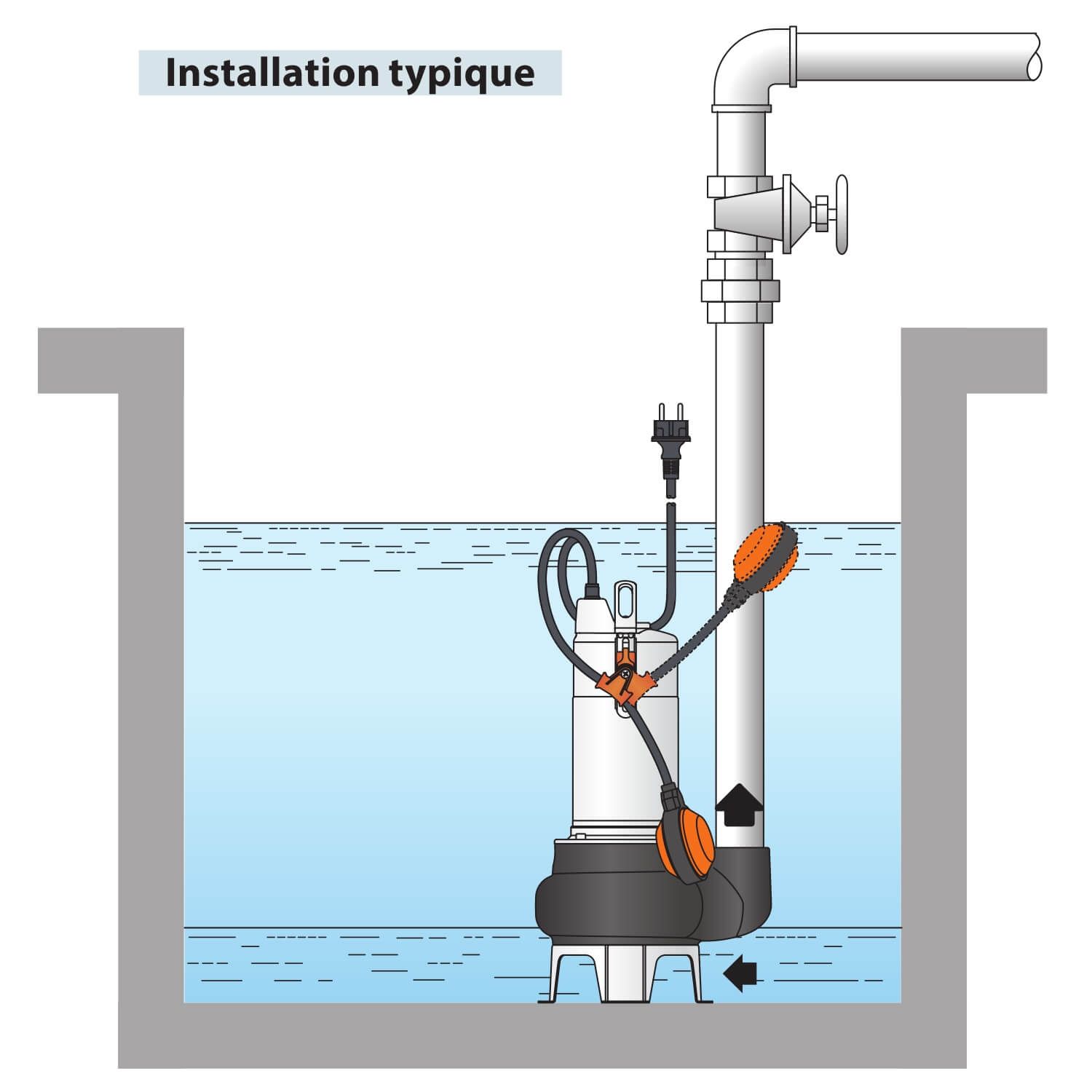 Installation typique