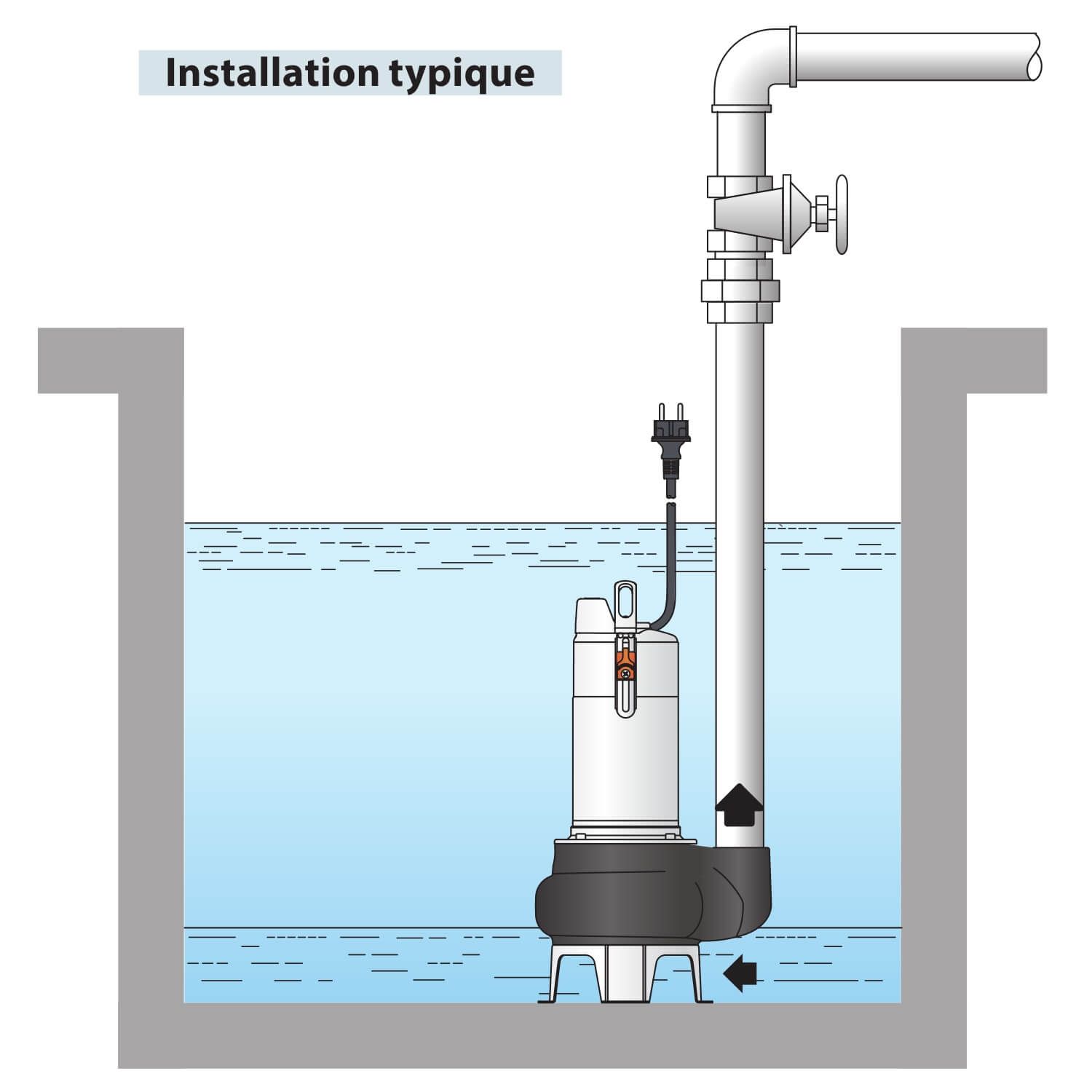 Installation typique