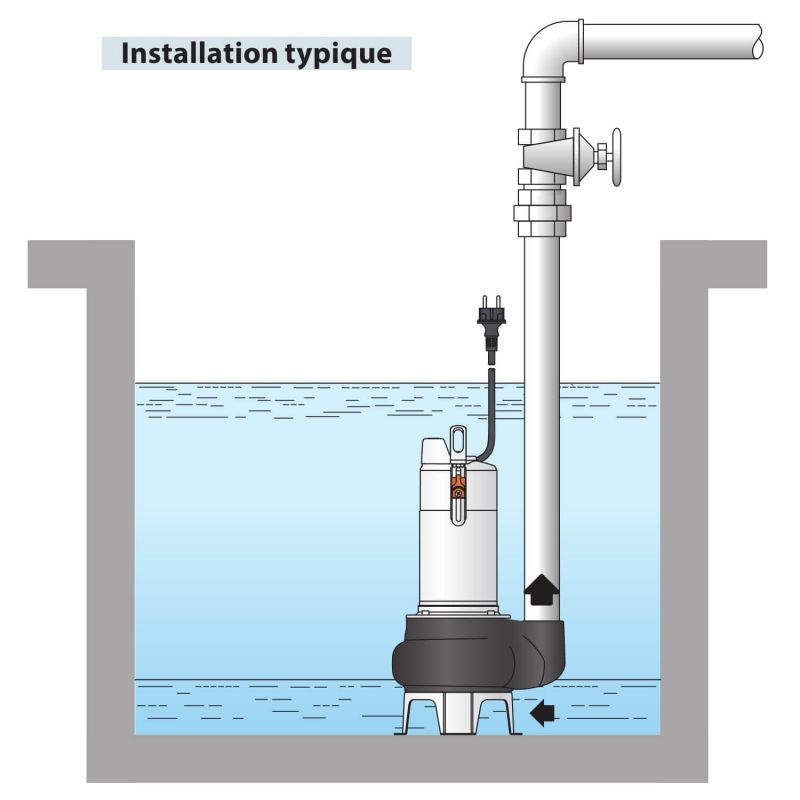 Installation typique