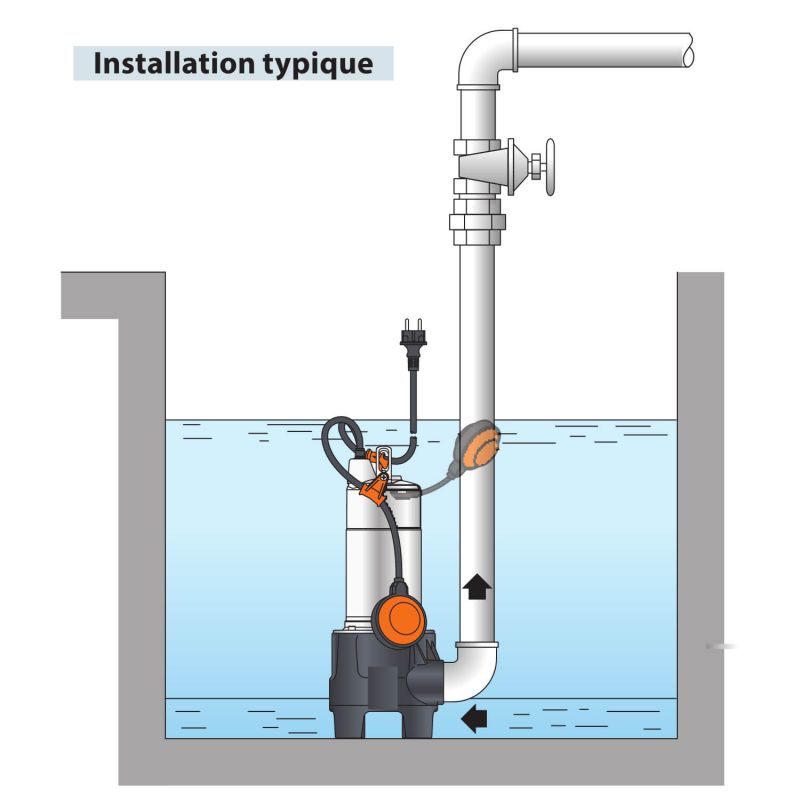 Installation typique