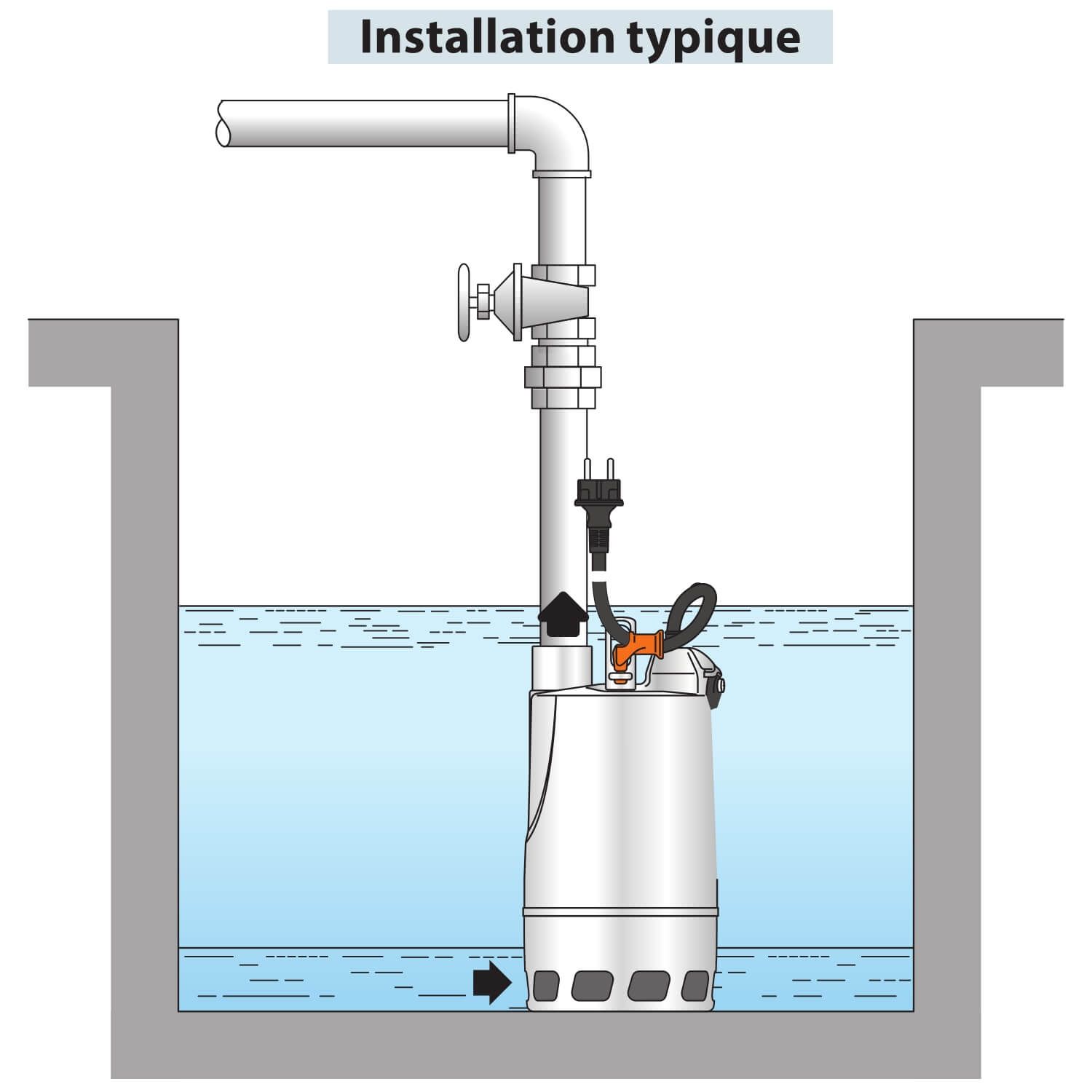 Installation typique