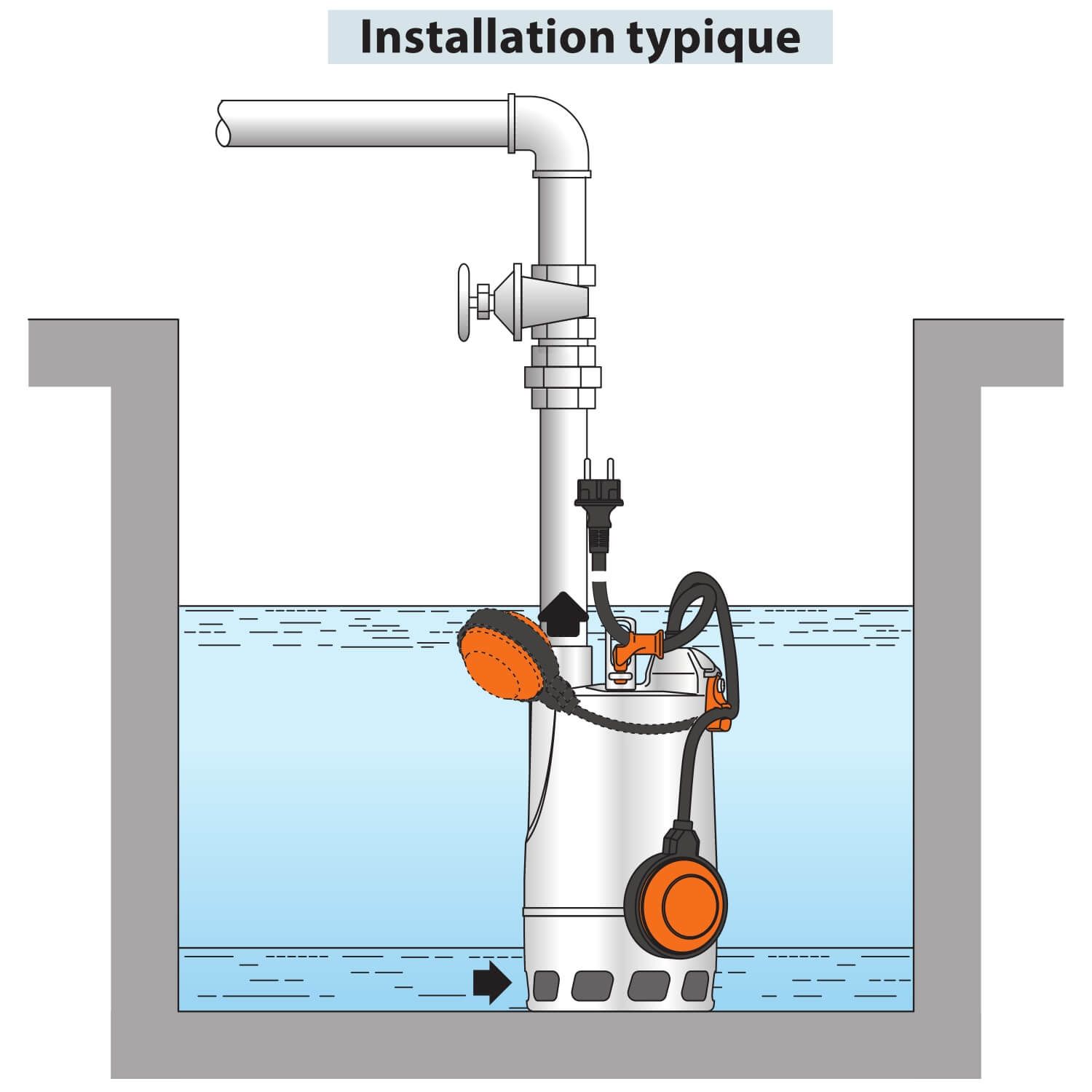 Installation typique